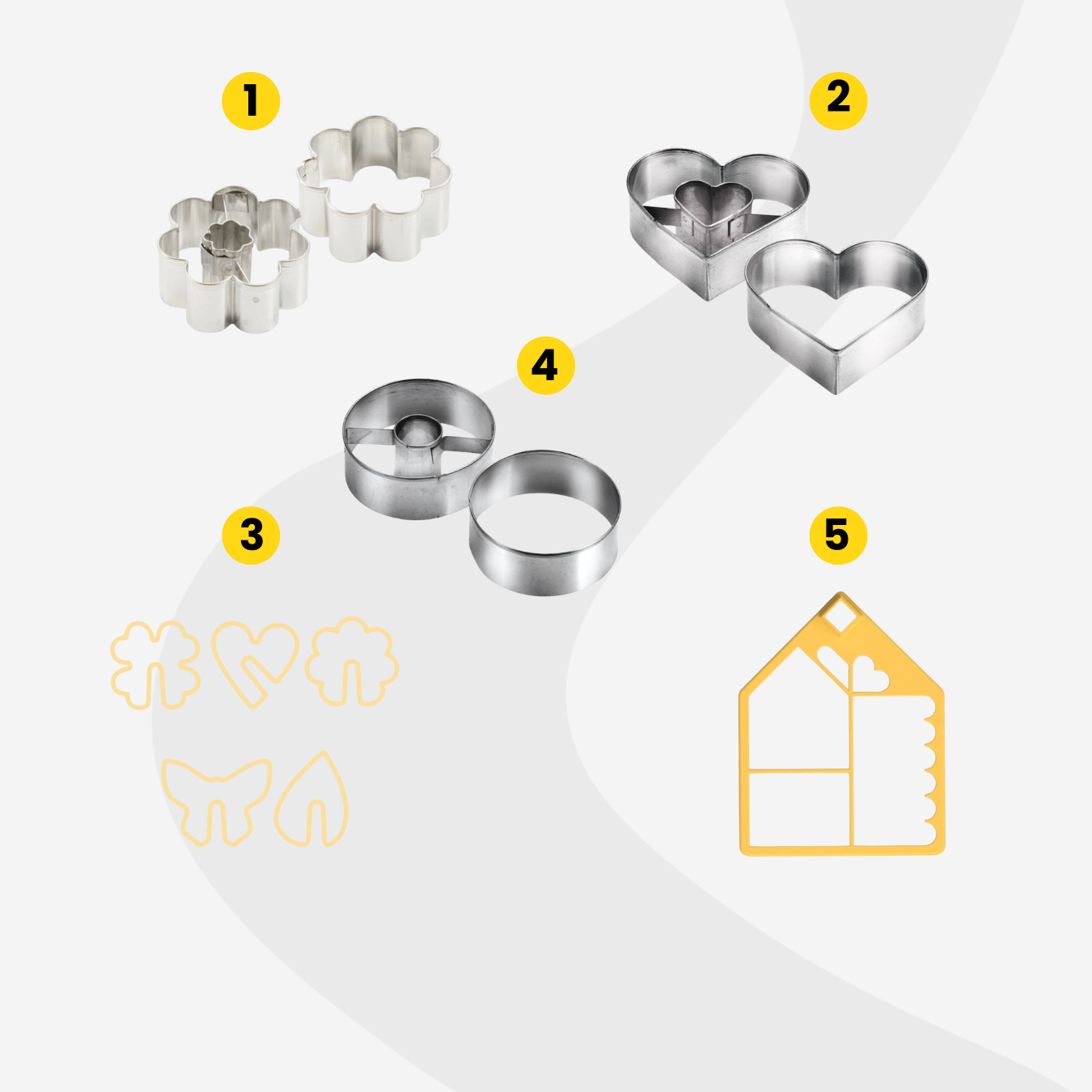 1

2

4

3

5