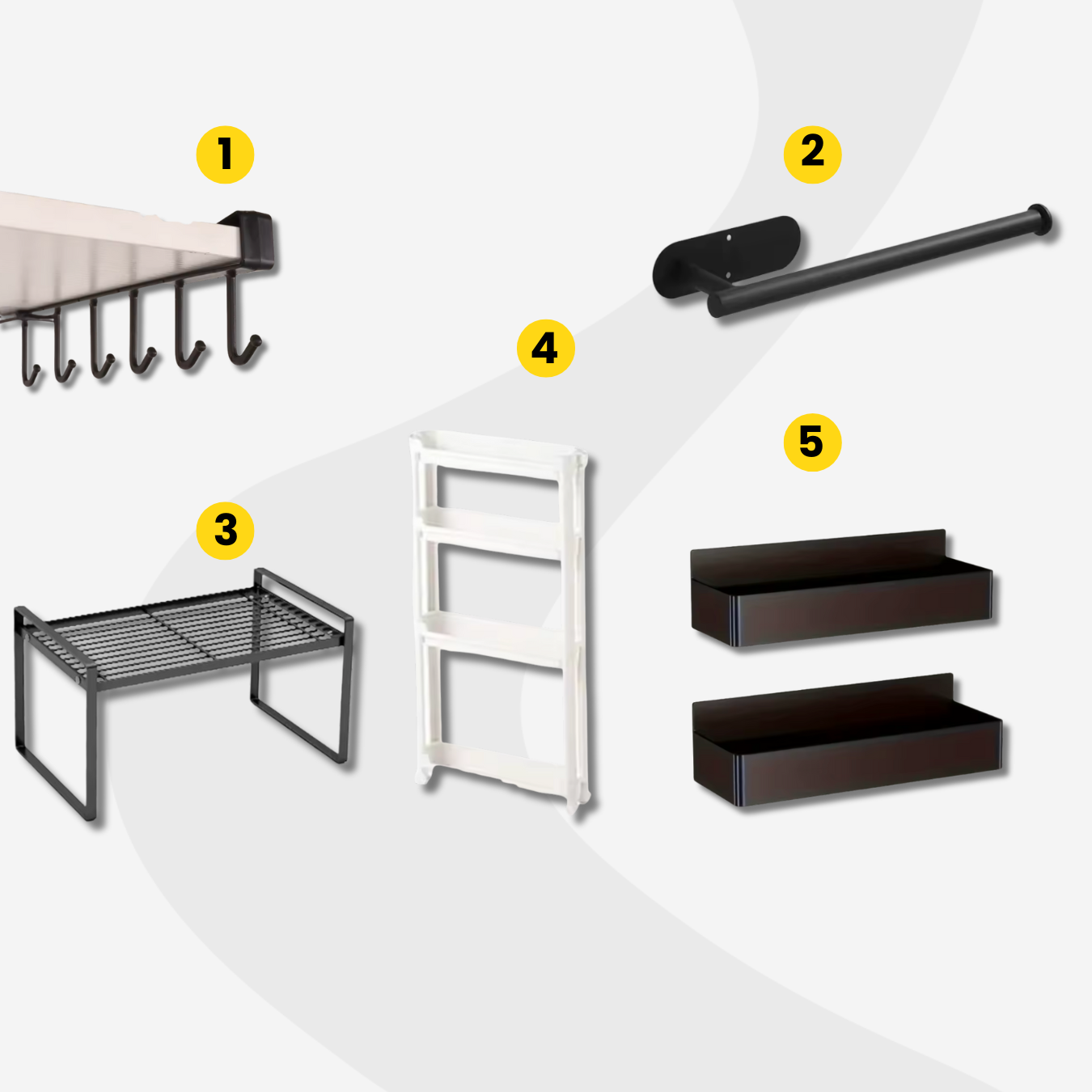 1

2

4

5

3