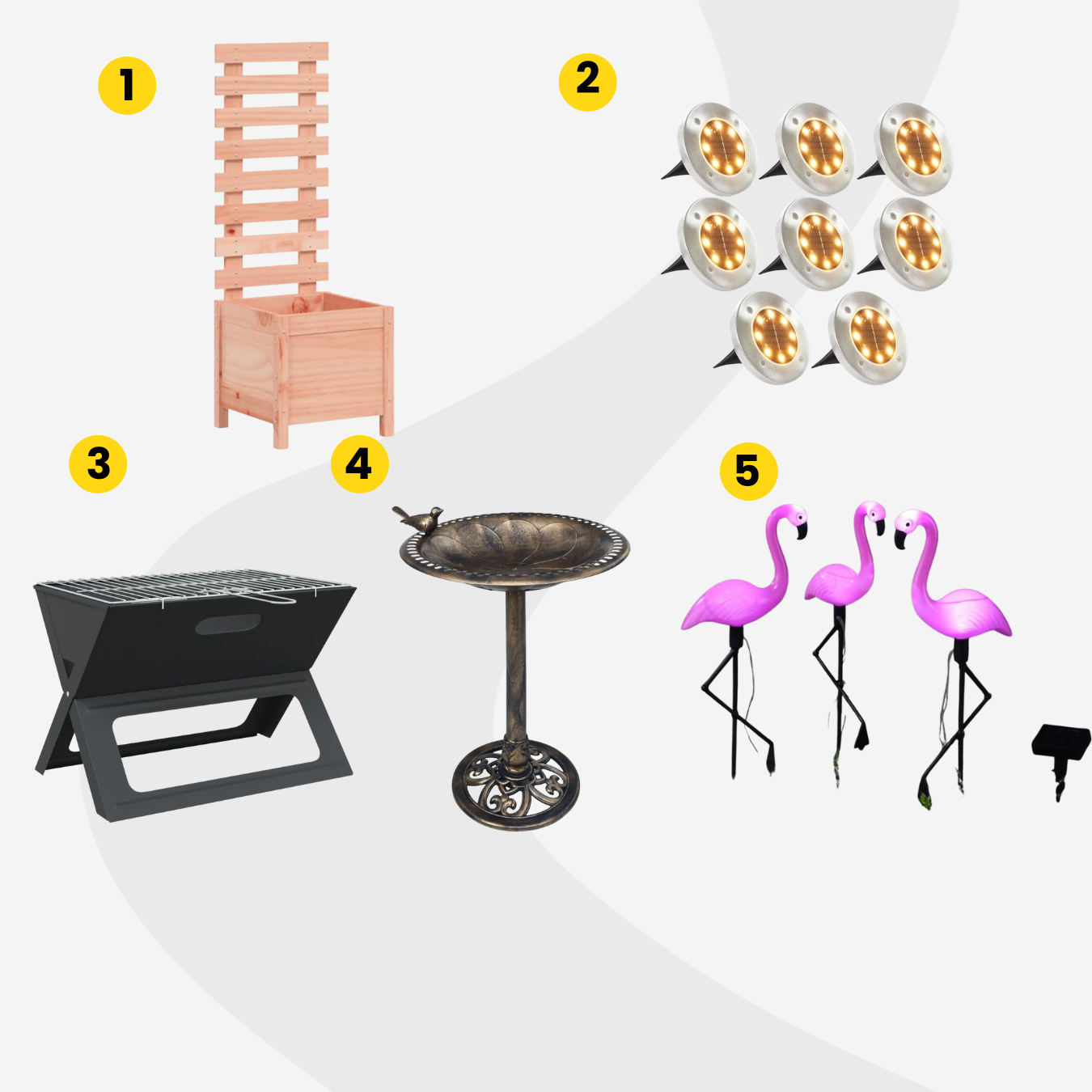 1

2

3

4

5