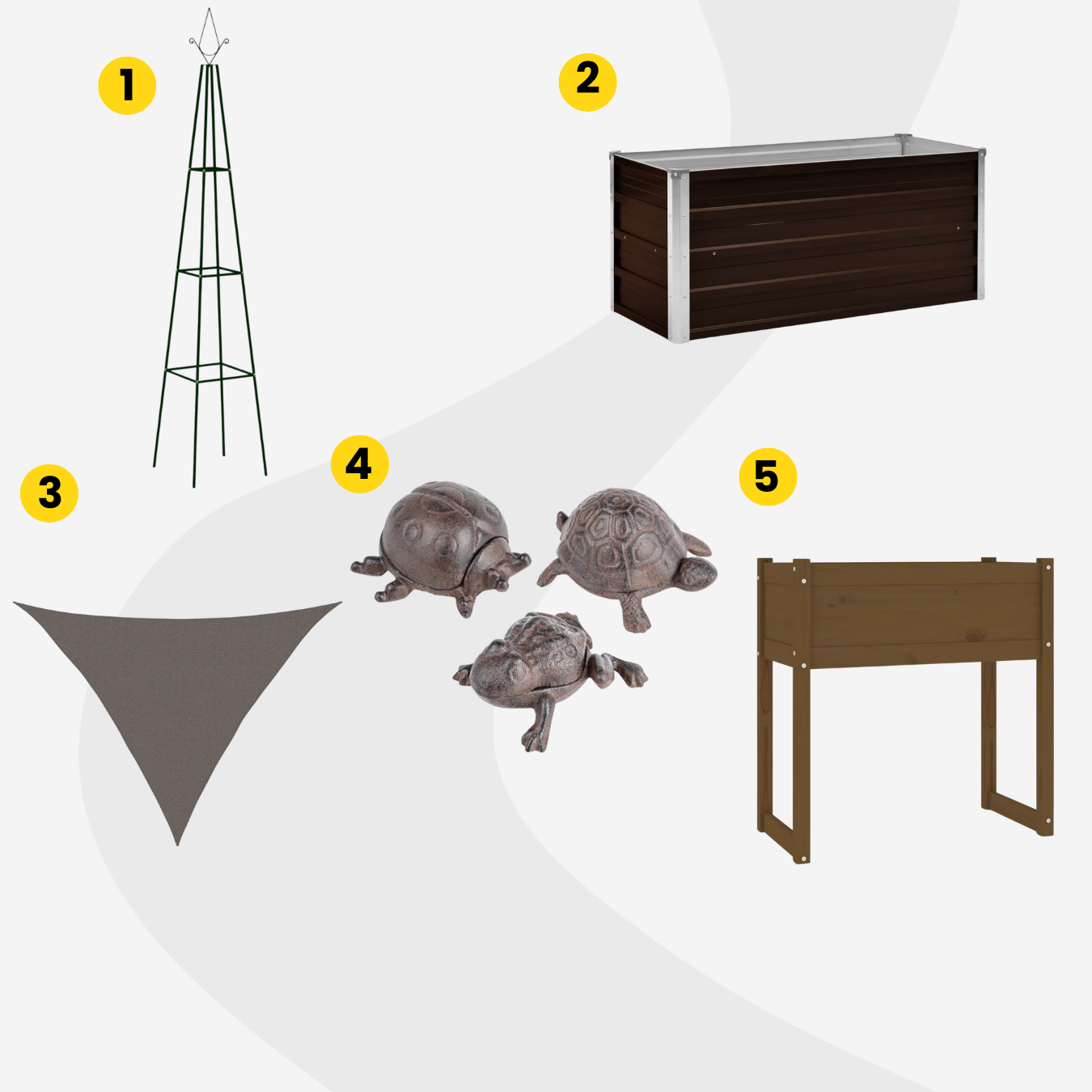 1

2

3

4

5