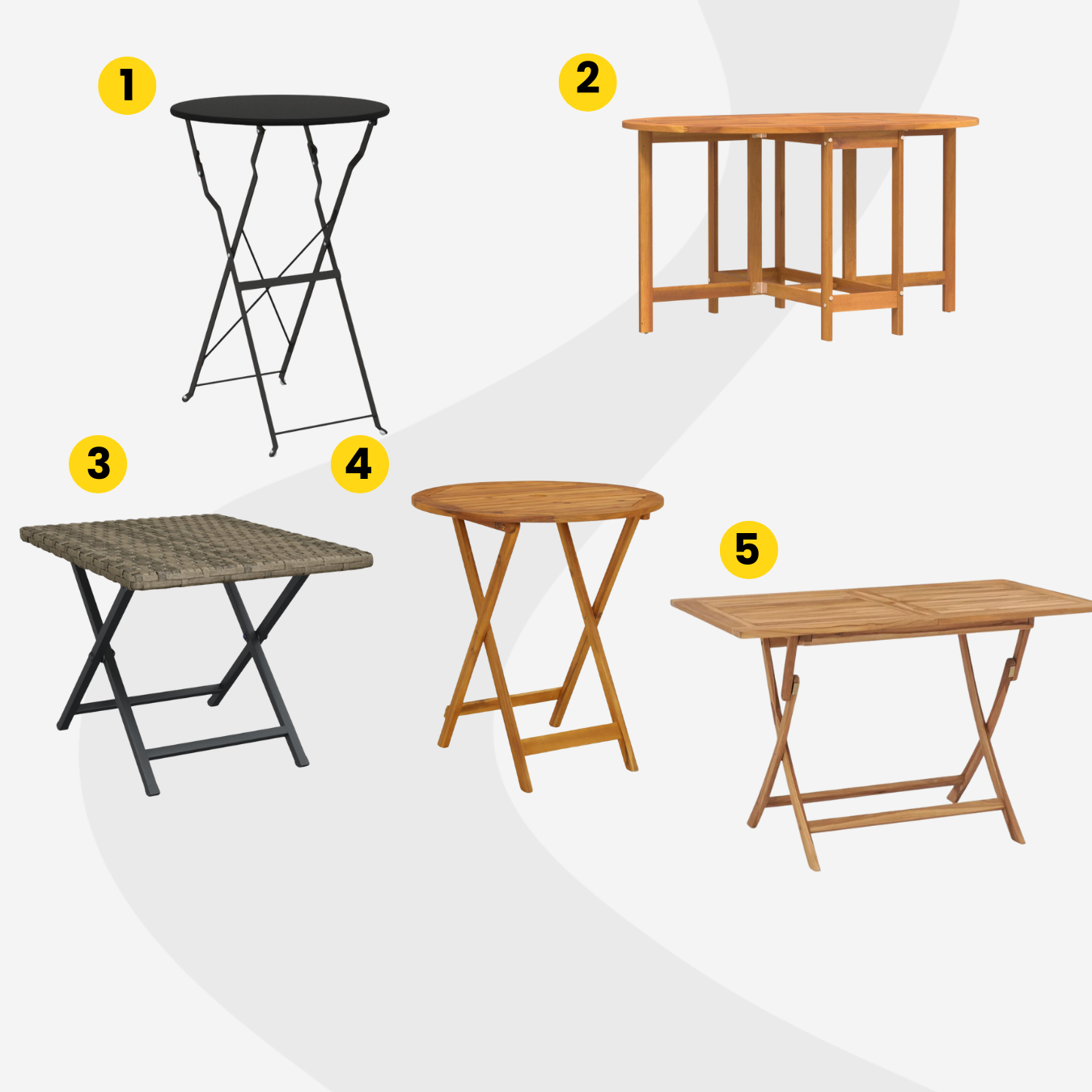 1
2
3
4
5