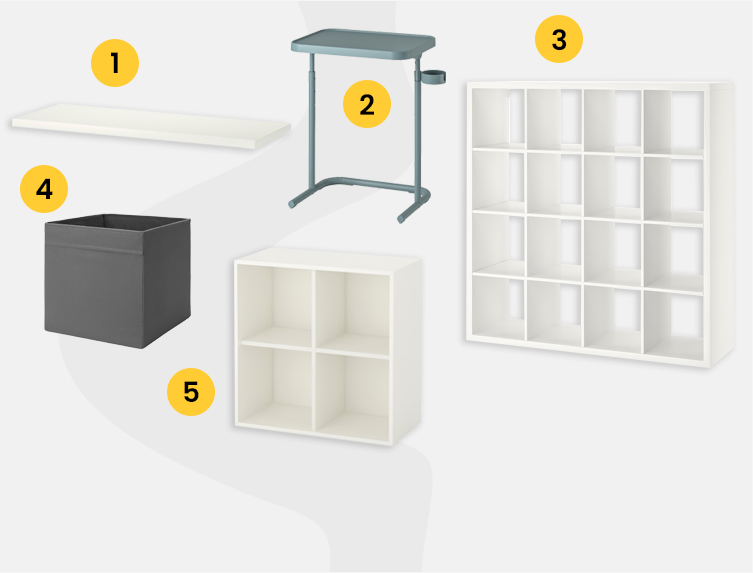 1
2
3
4
5