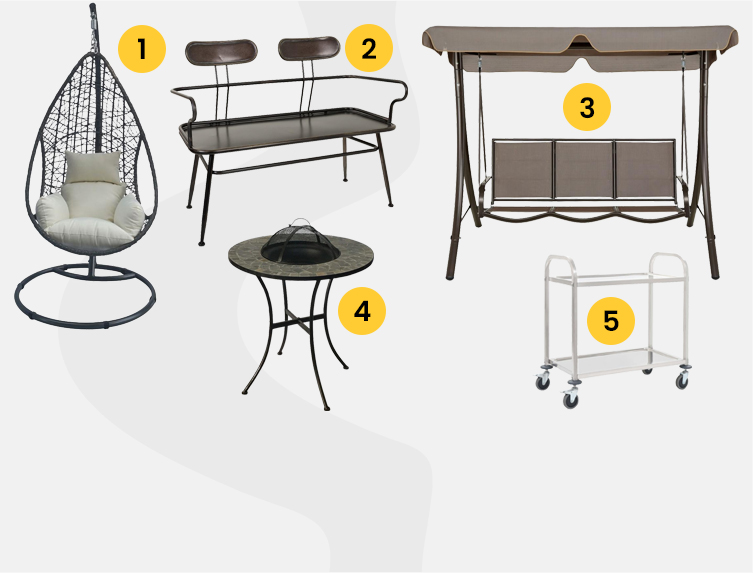 1
2
3
4
5