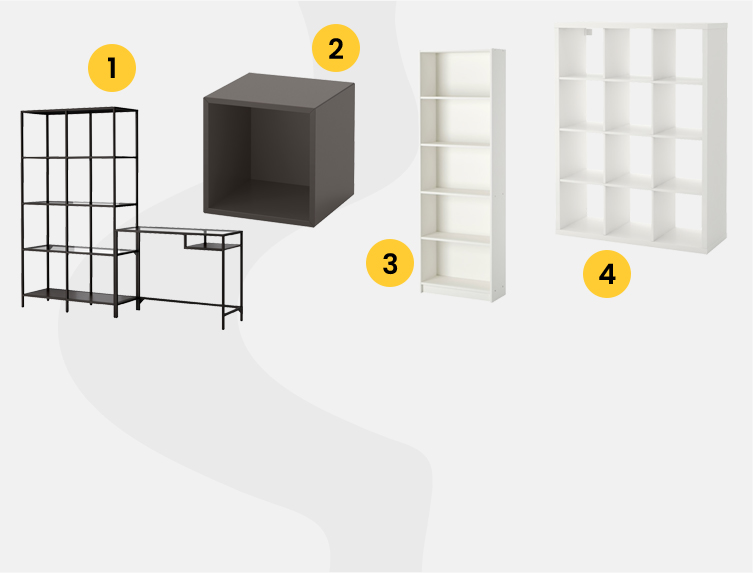 1

2

3

4