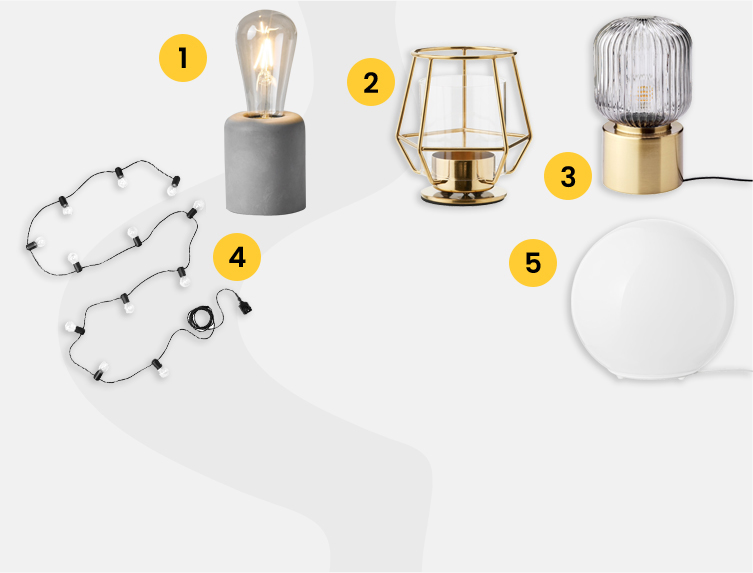 1

2

3

4

5