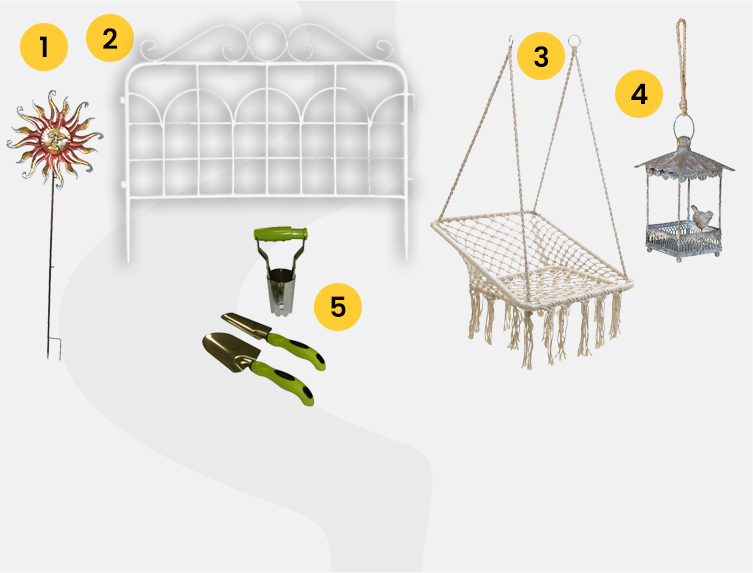 1
2
3
4
5