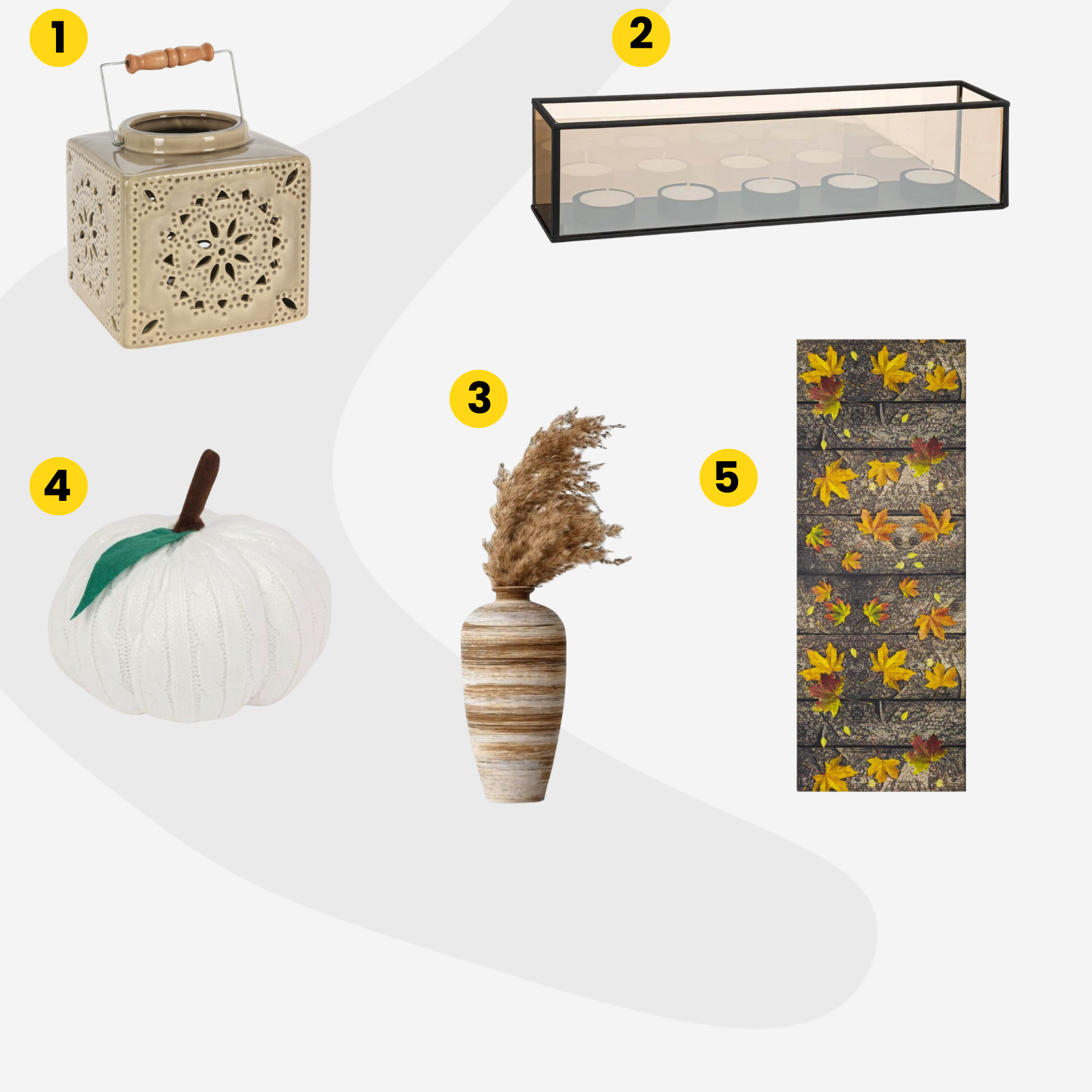 1
2
3
4
5