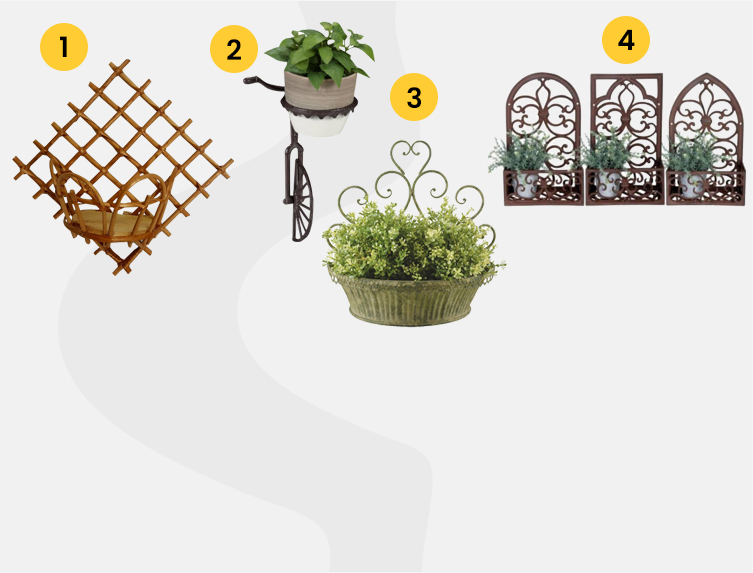 1

2

3

4