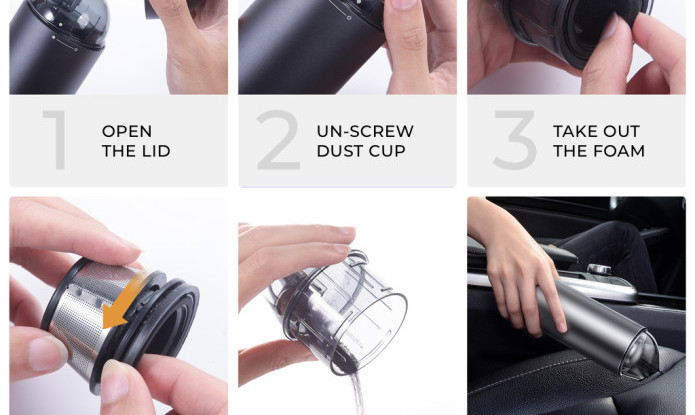 1 OPEN THE LID

2 UN-SCREW DUST CUP

3 TAKE OUT THE FOAM